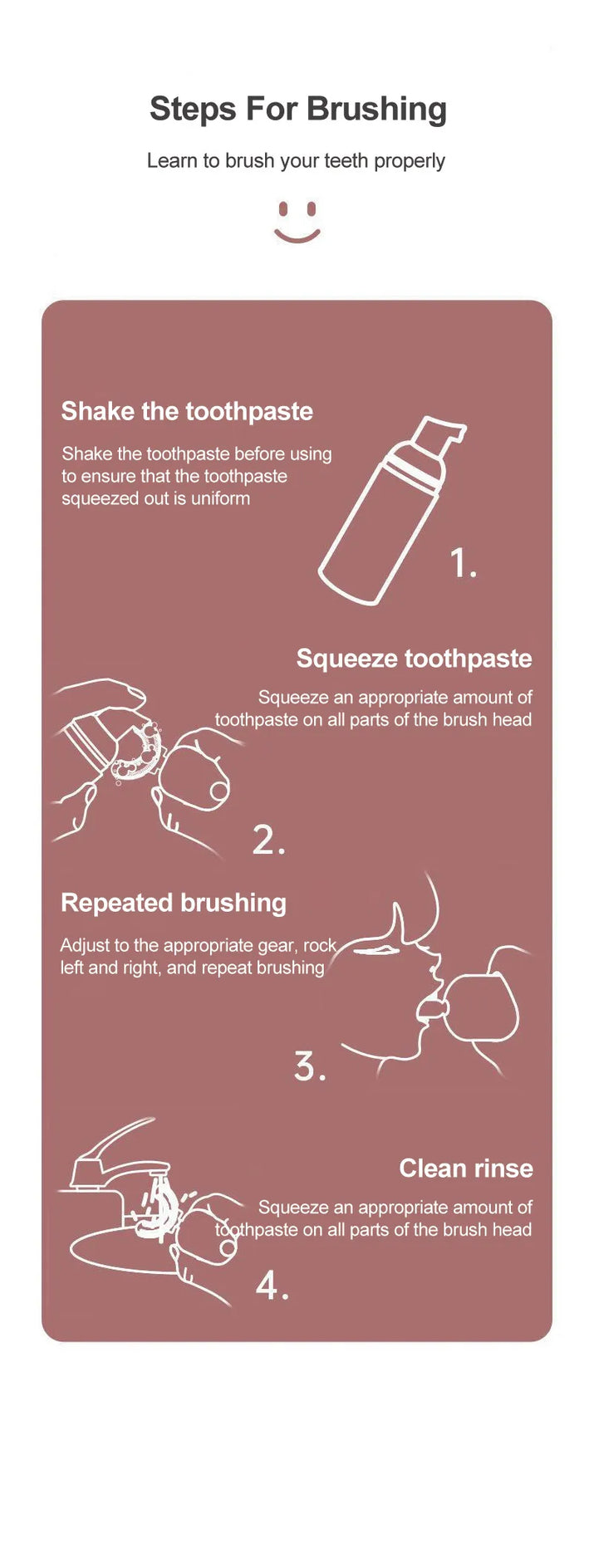 Steps For Brushing

Learn to brush your teeth properly

Shake the toothpaste

Shake the toothpaste before using to ensure that the toothpaste squeezed out is uniform

1.

Squeeze toothpaste

Squeeze an appropriate amount of toothpaste on all parts of the brush head

2.

Repeated brushing

Adjust to the appropriate gear, rock left and right, and repeat brushing

3.

Clean rinse

Squeeze an appropriate amount of toothpaste on all parts of the brush head

4.